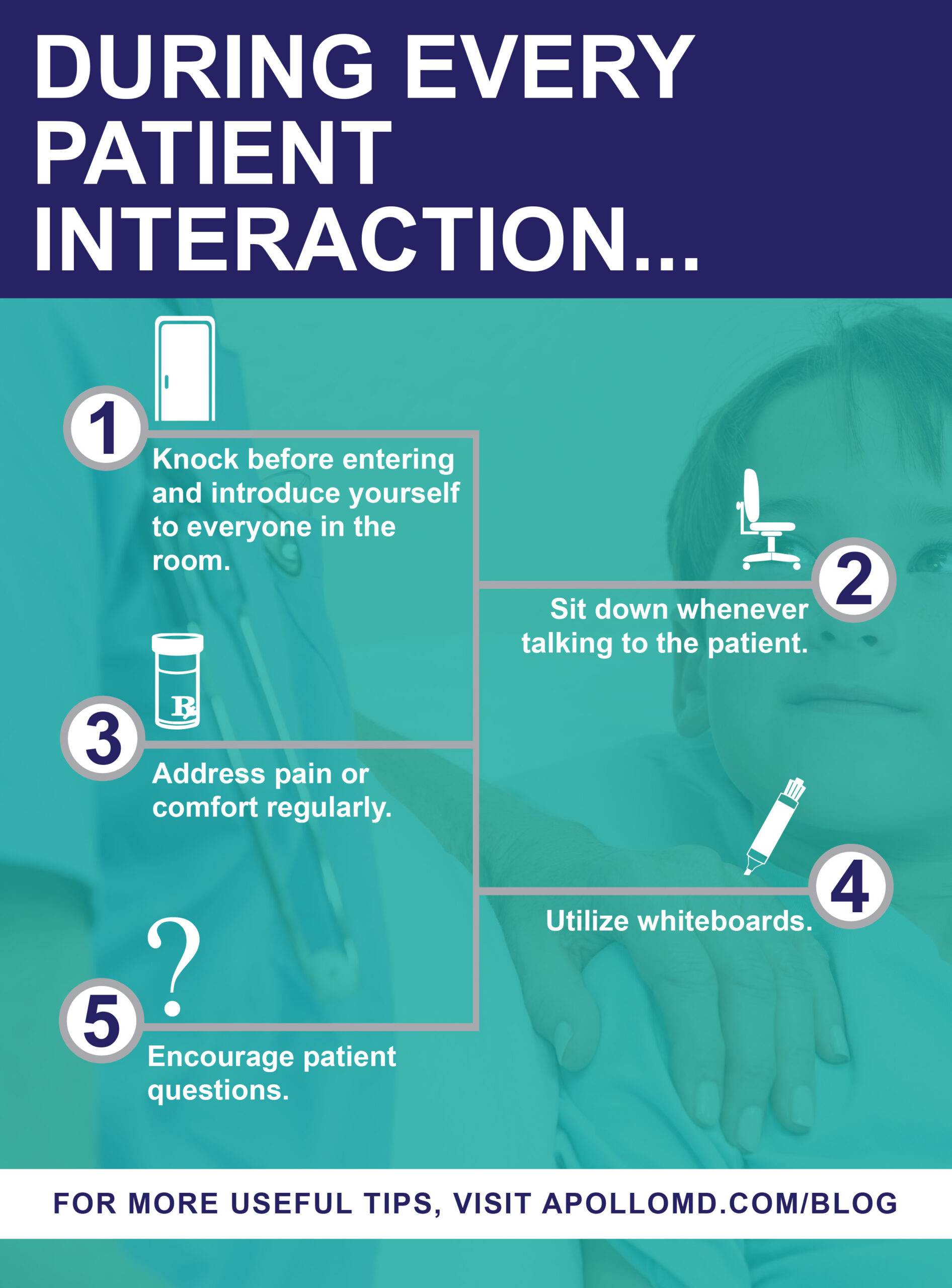 DURING EVERY PATIENT INTERACTION...

1
Knock before entering and introduce yourself to everyone in the room.

2
Sit down whenever talking to the patient.

℞
3
Address pain or comfort regularly.

4
Utilize whiteboards.

?
5
Encourage patient questions.

FOR MORE USEFUL TIPS, VISIT APOLLOMD.COM/BLOG